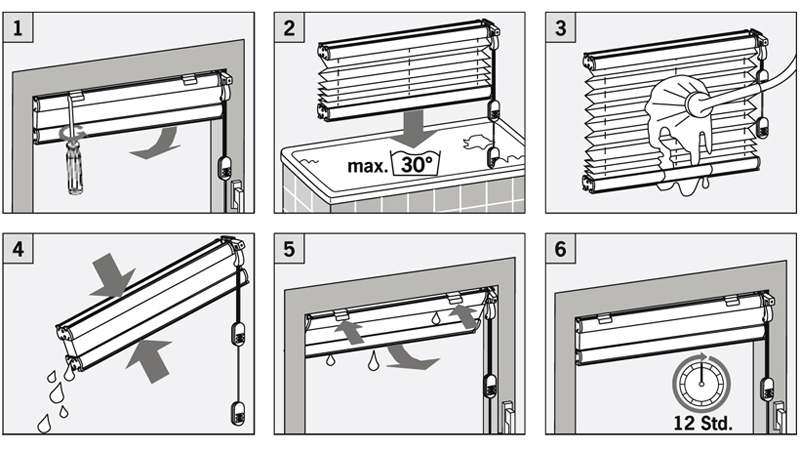 1

2

max. 30°

3

4

5

6

12 Std.